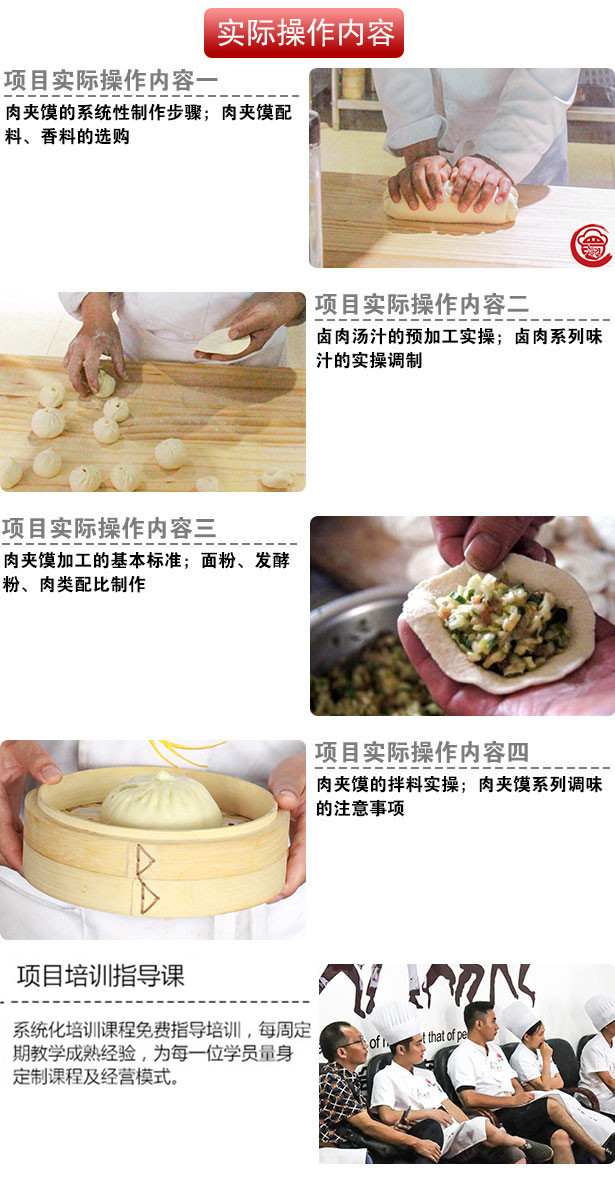 实际操作内容

项目实际操作内容一

肉夹馍的系统性制作步骤；肉夹馍配料、香料的选购

项目实际操作内容二

卤肉汤汁的预加工实操；卤肉系列味汁的实操调制

项目实际操作内容三

肉夹馍加工的基本标准；面粉、发酵粉、肉类配比制作

项目实际操作内容四

肉夹馍的拌料实操；肉夹馍系列调味的注意事项

项目培训指导课

系统化培训课程免费指导培训，每周定期教学成熟经验，为每一位学员量身定制课程及经营模式。

that of pe